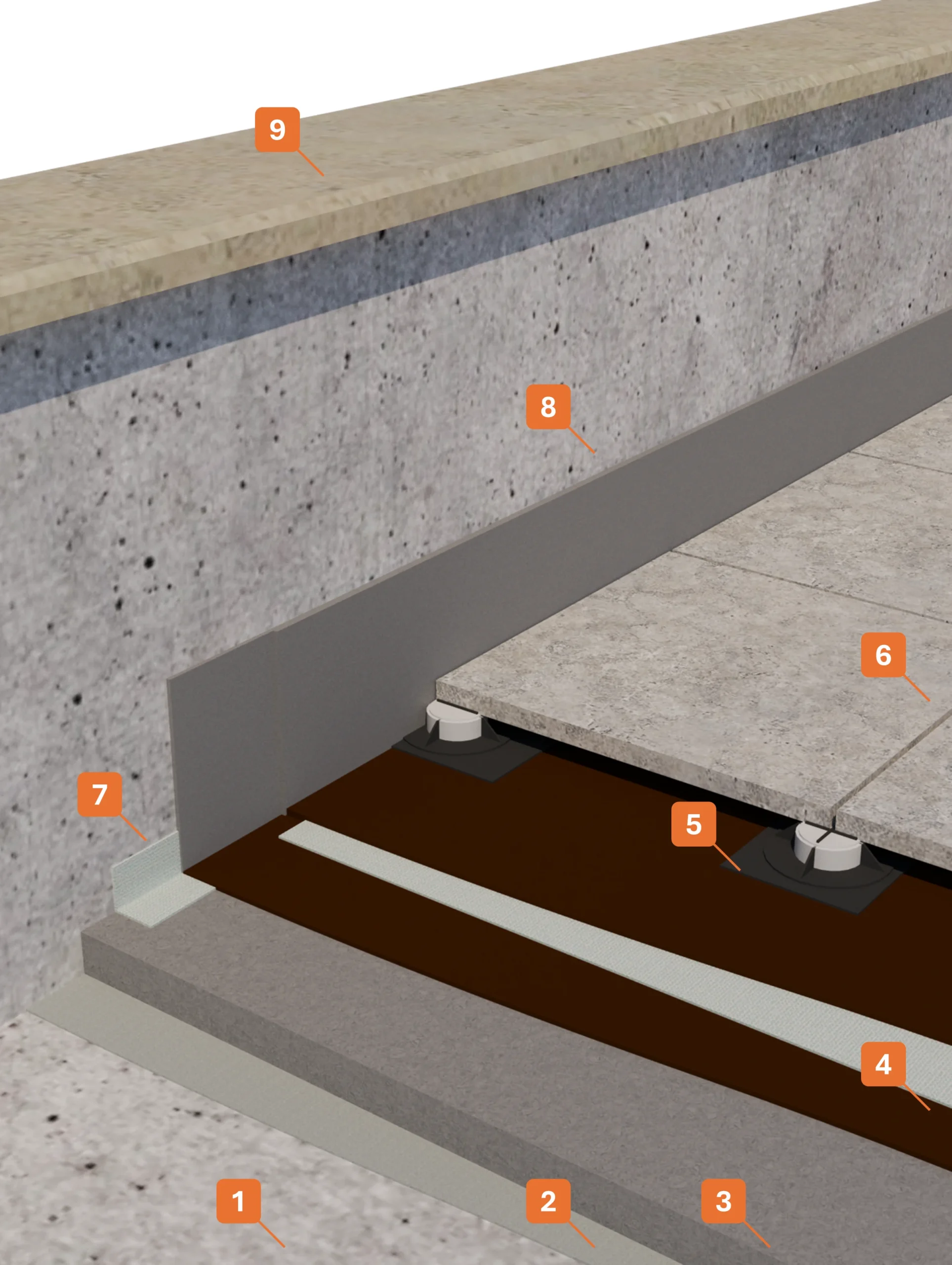 9

8

6

7

5

4

1

2

3