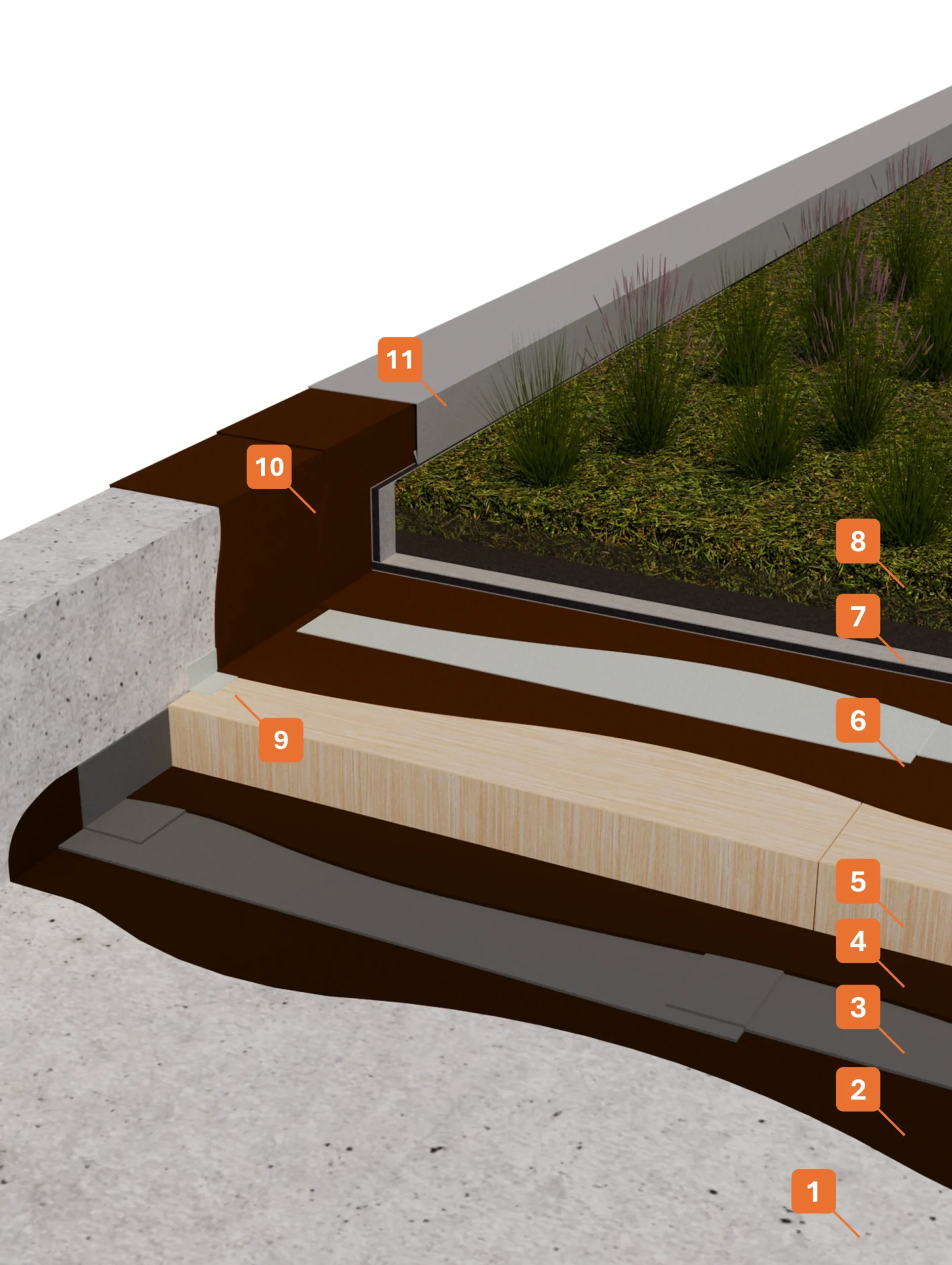 11
10
8
7
6
9
5
4
3
2
1