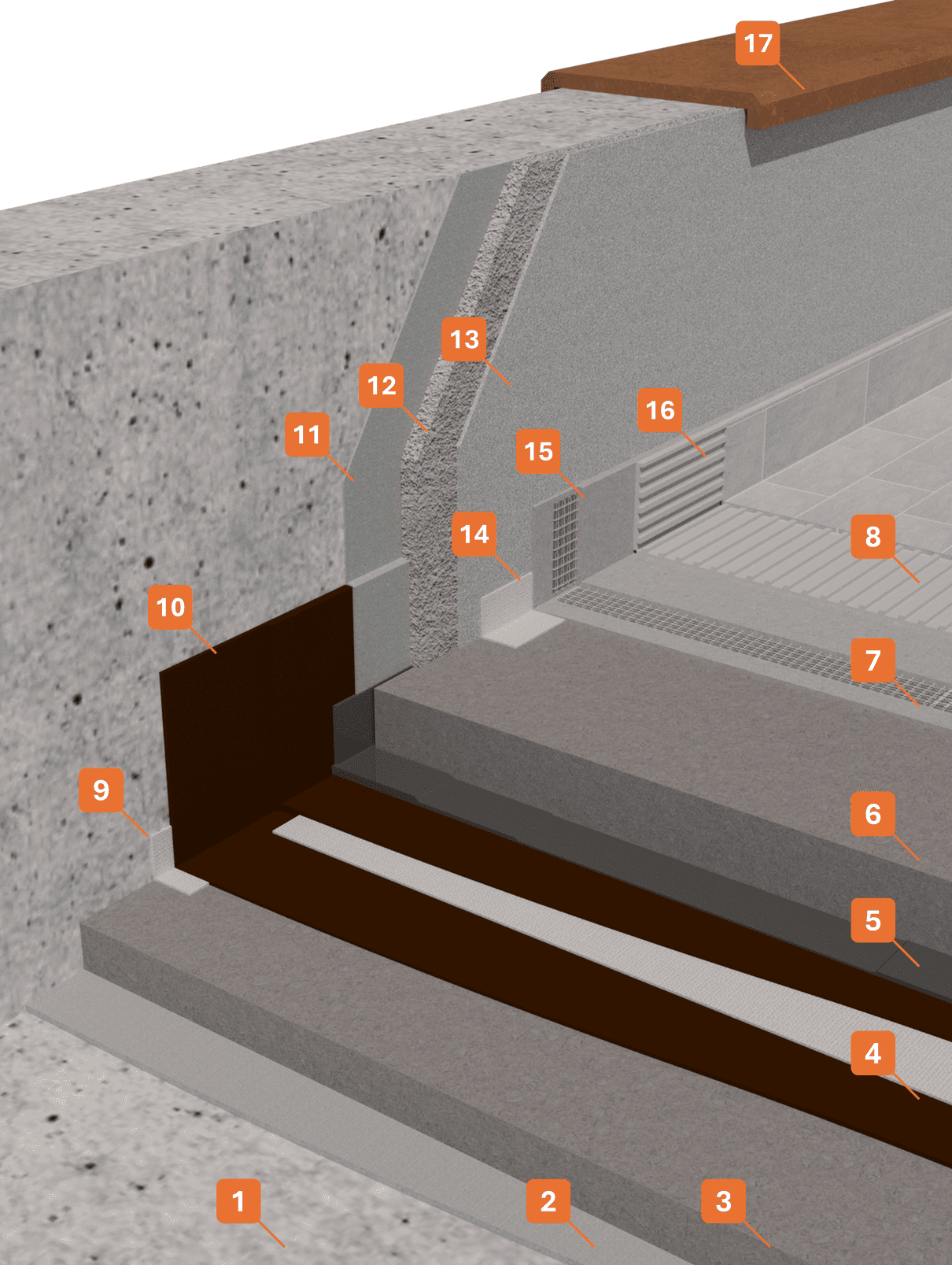 17

13

12

16

11

15

14

8

10

7

9

6

5

4

1

2

3