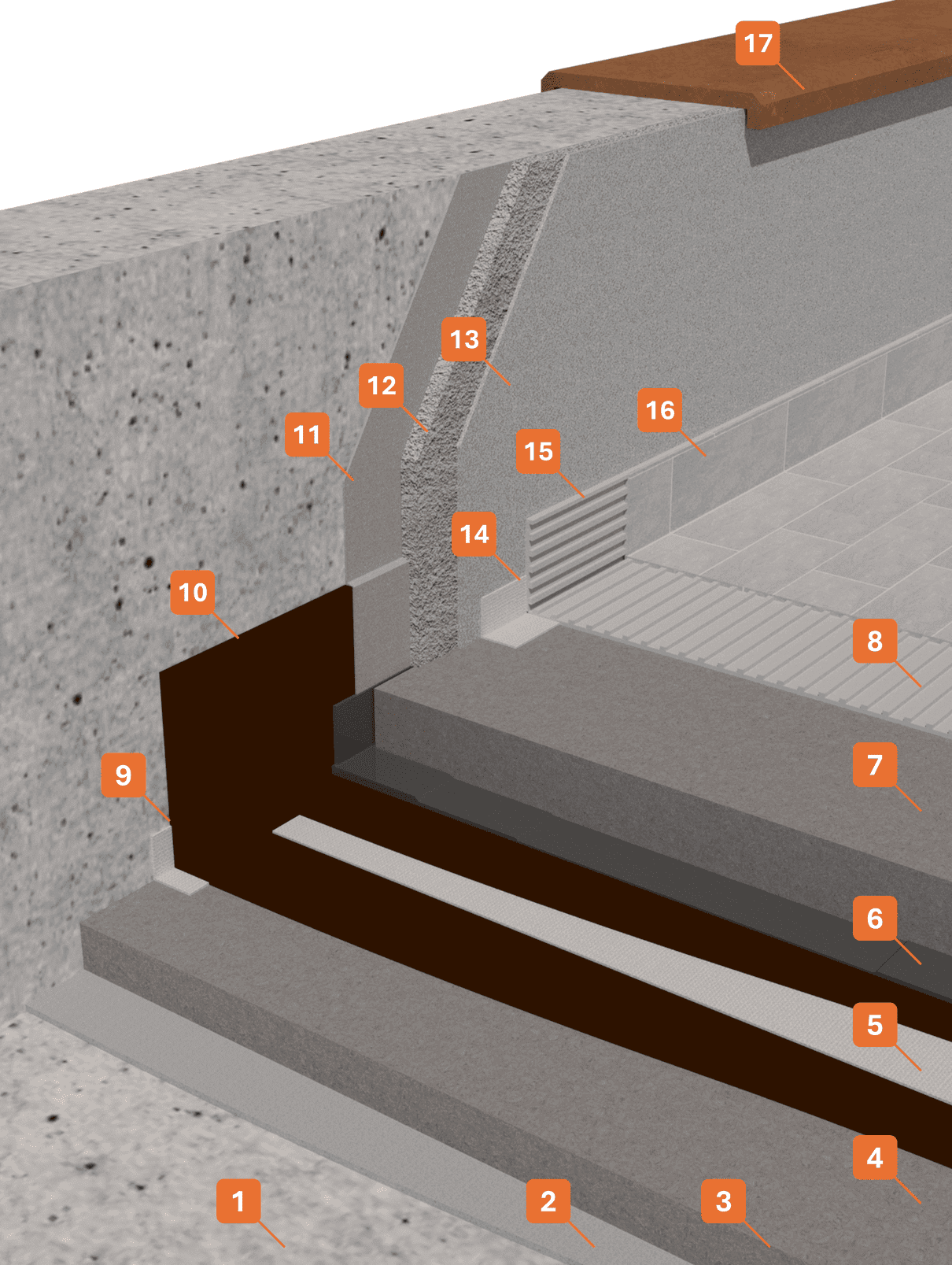 17

13

12

11

16

15

14

10

8

7

9

6

5

4

1

2

3