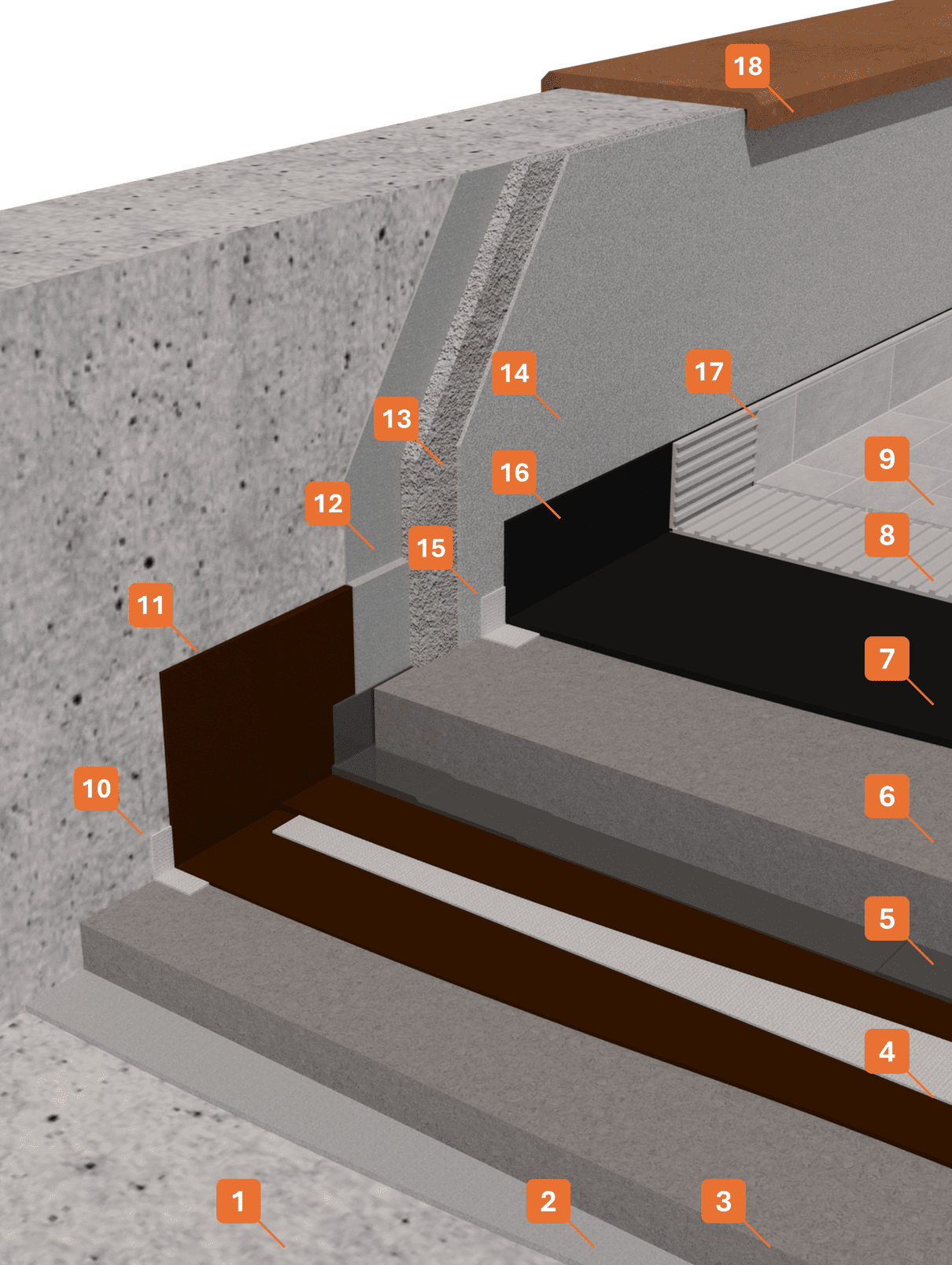 18
14
17
13
16
9
12
15
8
11
7
10
6
5
4
1
2
3