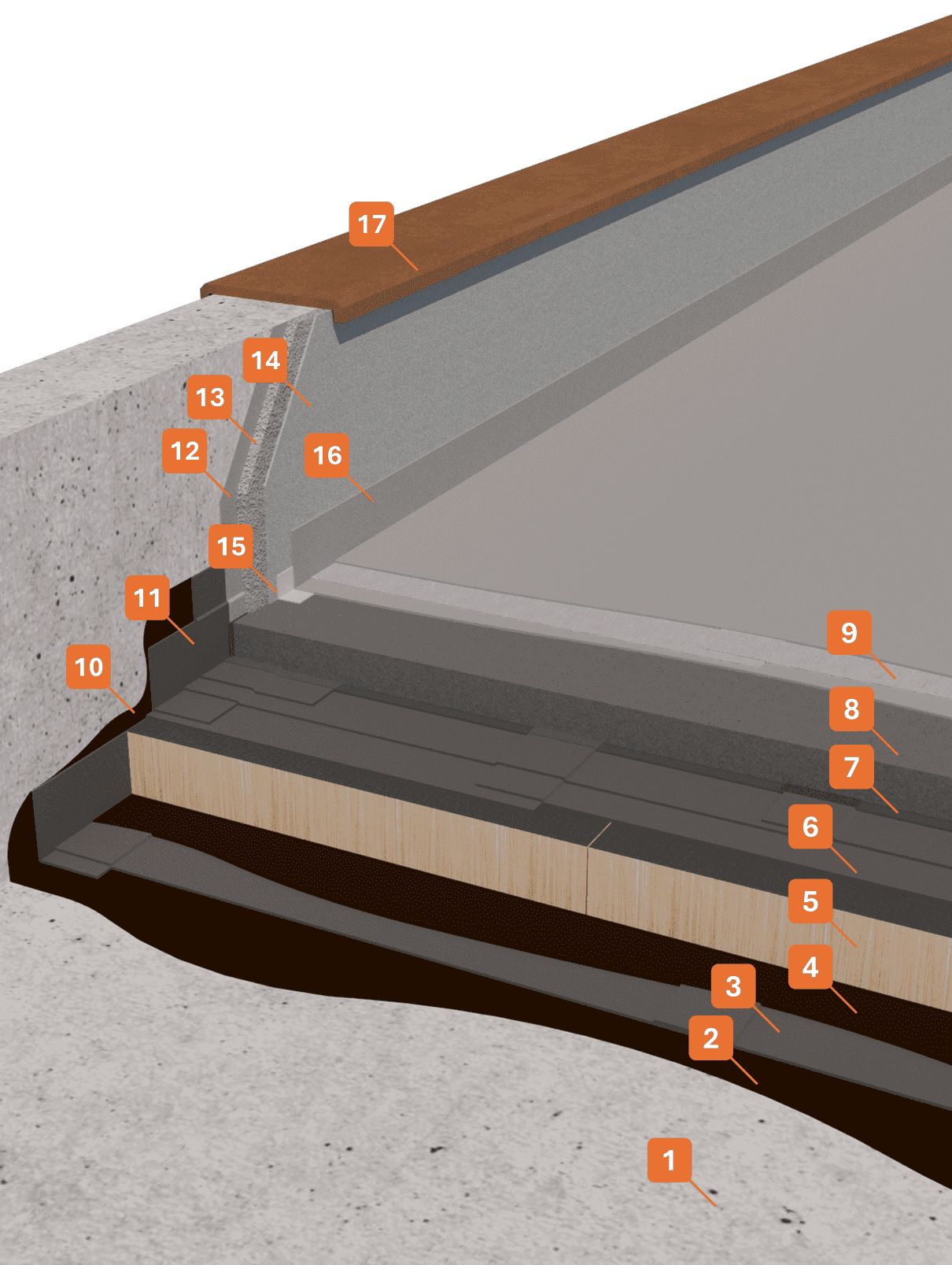 17
14
13
12
16
15
11
10
9
8
7
6
5
4
3
2
1