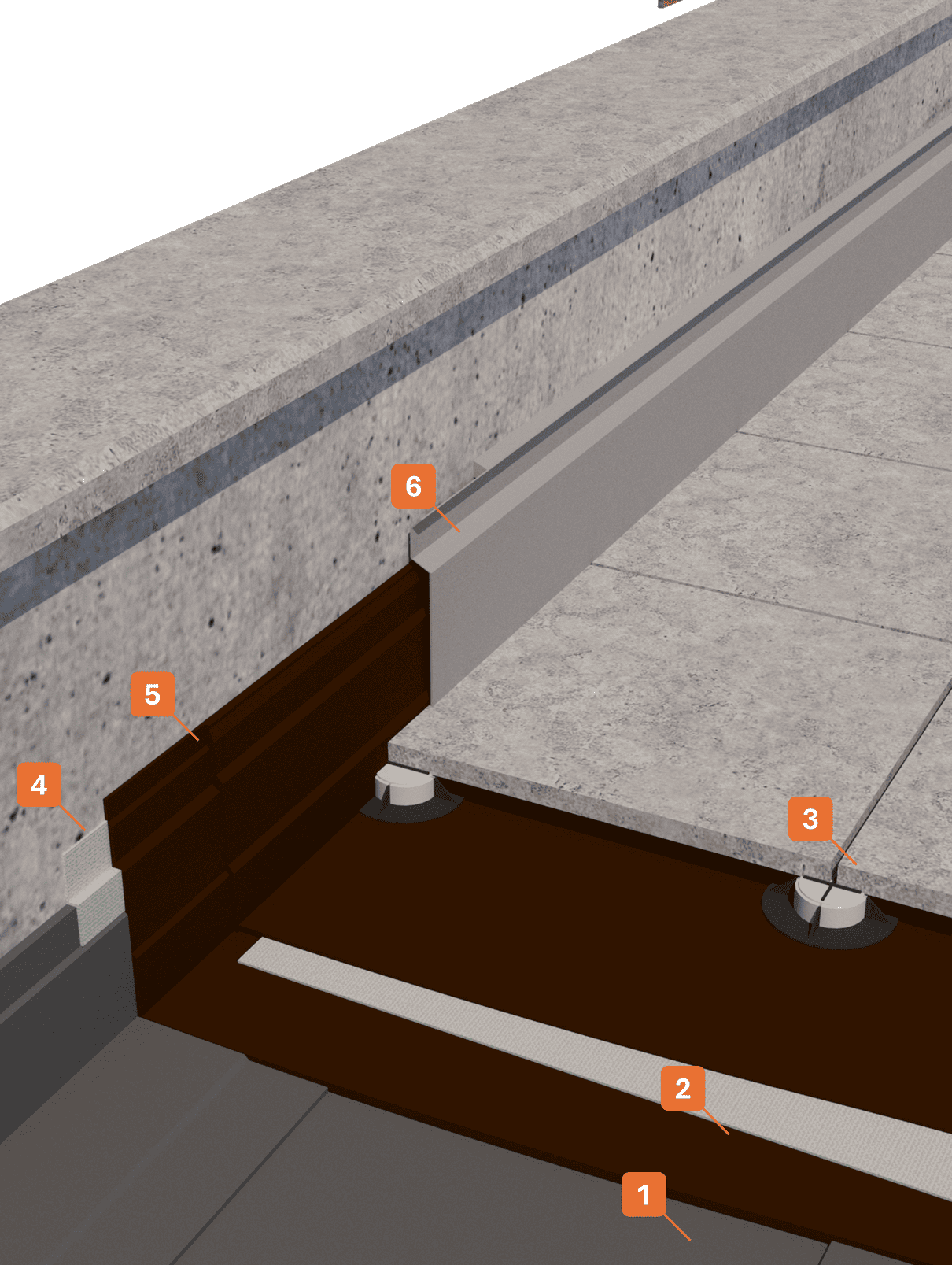 6
5
4
3
2
1