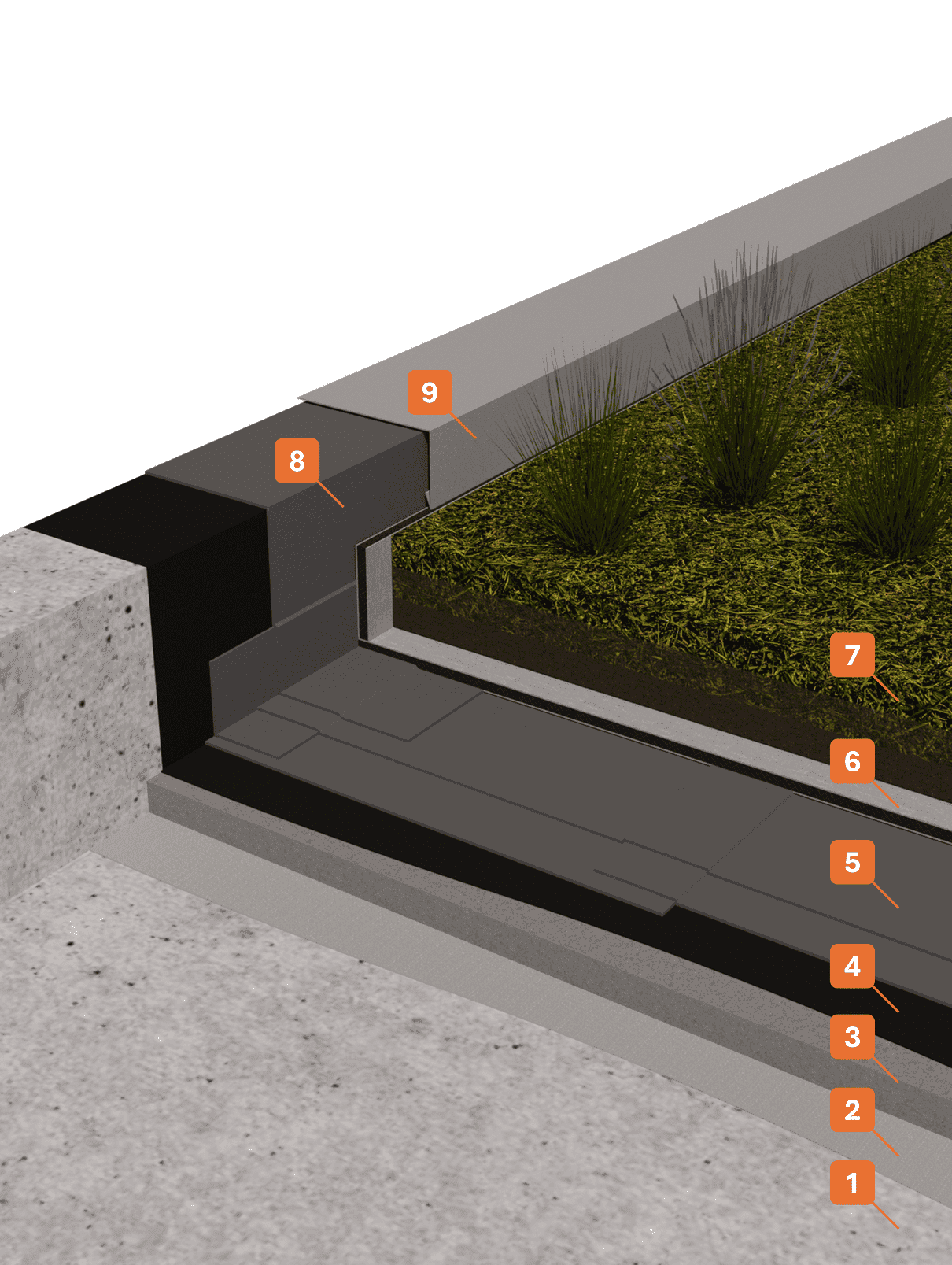 9
8
7
6
5
4
3
2
1