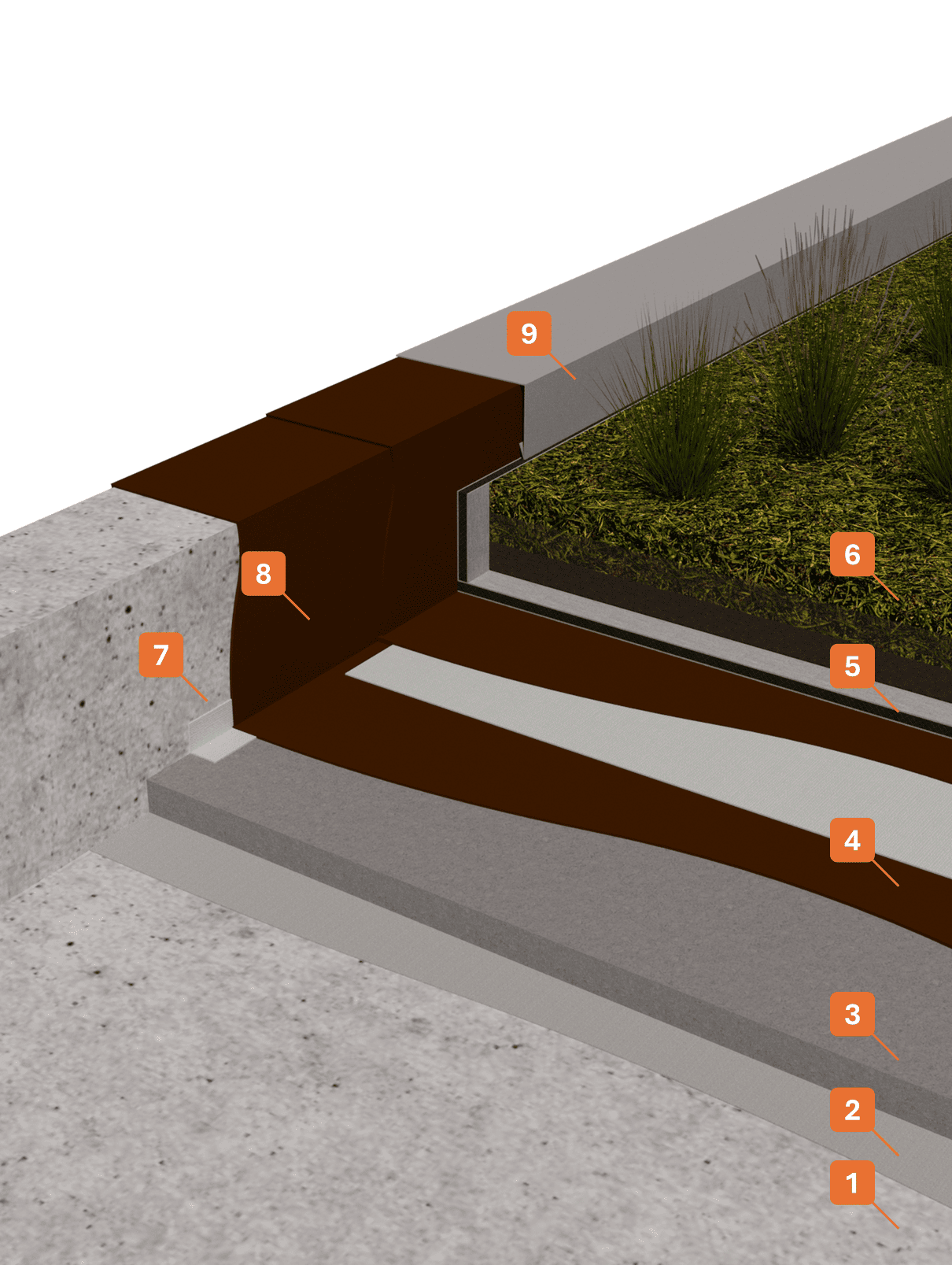 9
8
7
6
5
4
3
2
1