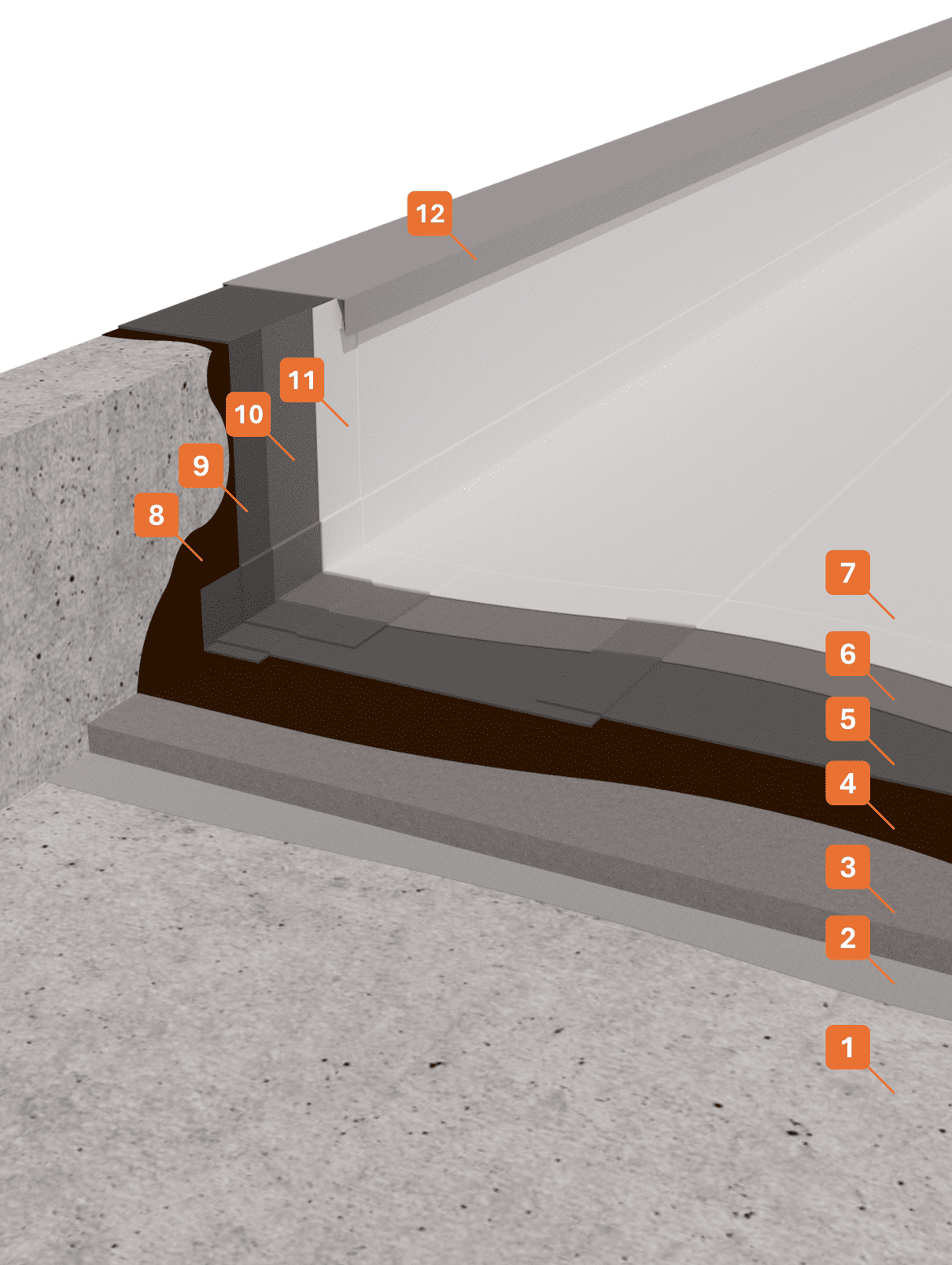 12
11
10
9
8
7
6
5
4
3
2
1