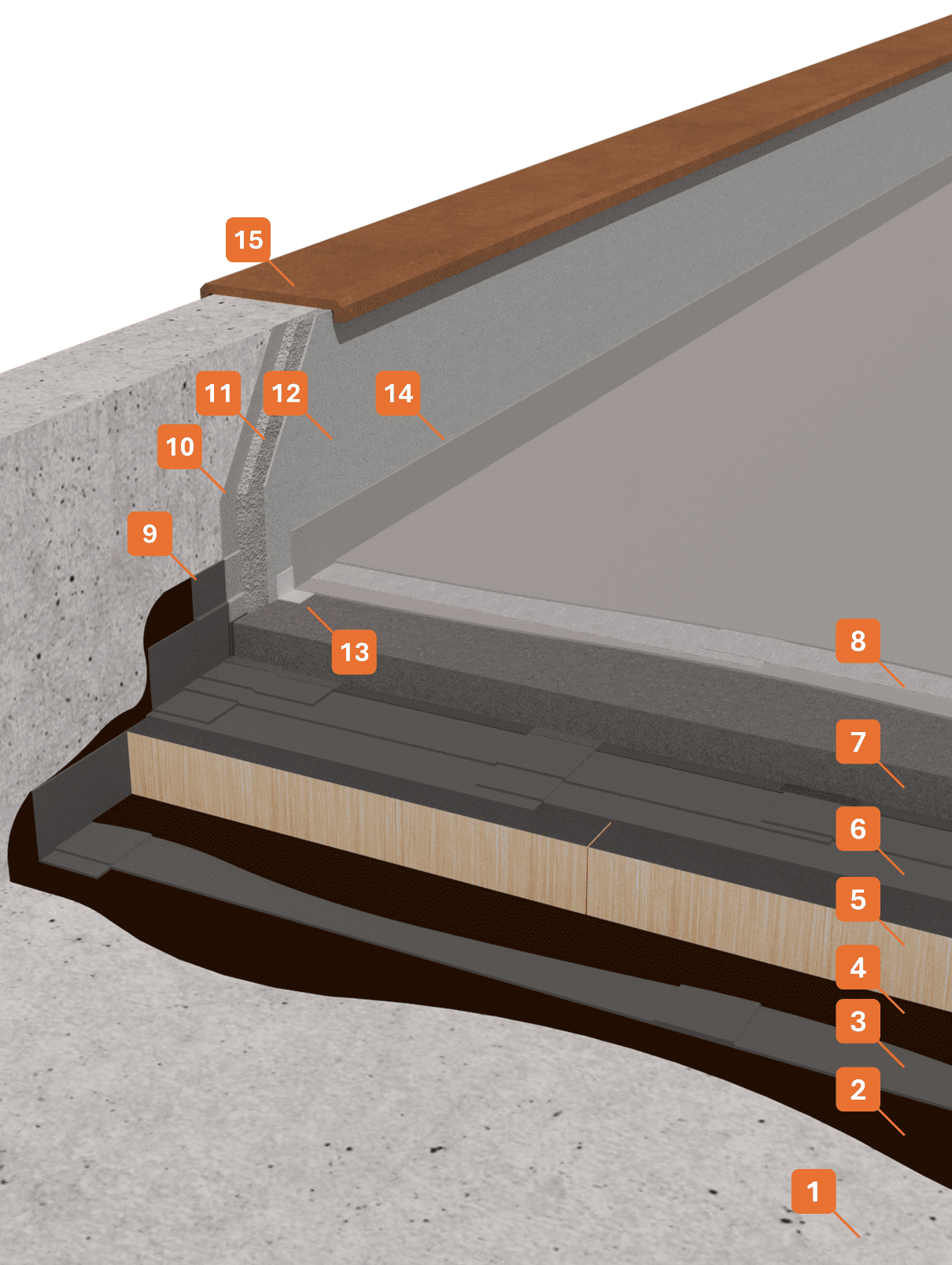 15
11
12
14
10
9
13
8
7
6
5
4
3
2
1